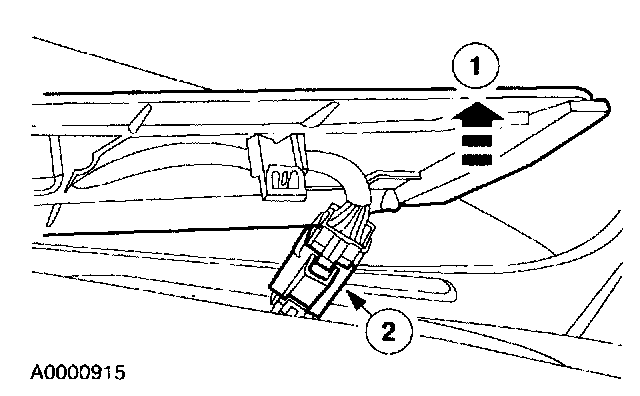 1

2

A0000915