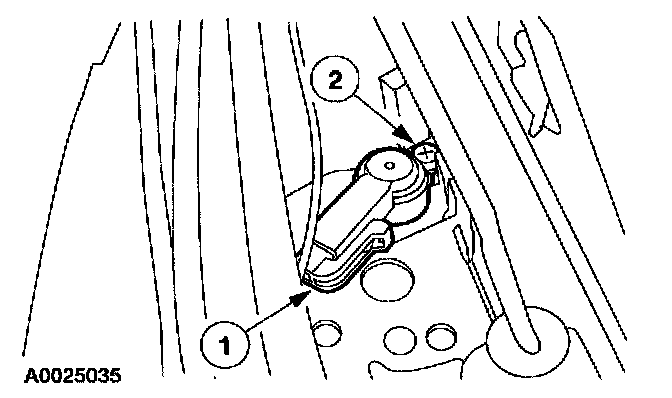 2

1

A0025035