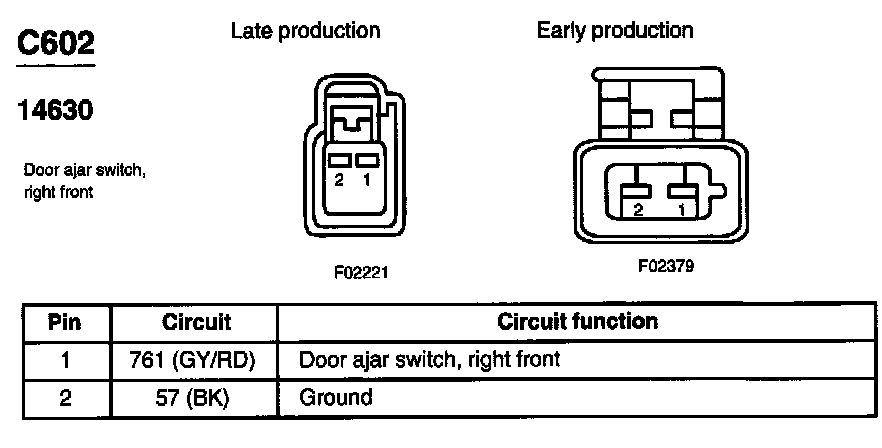 C602

14630

Door ajar switch, right front

Late production

2 1

F02221

Early production

2 1

F02379

| Pin | Circuit | Circuit function |
|---|---|---|
| 1 | 761 (GY/RD) | Door ajar switch, right front |
| 2 | 57 (BK) | Ground |