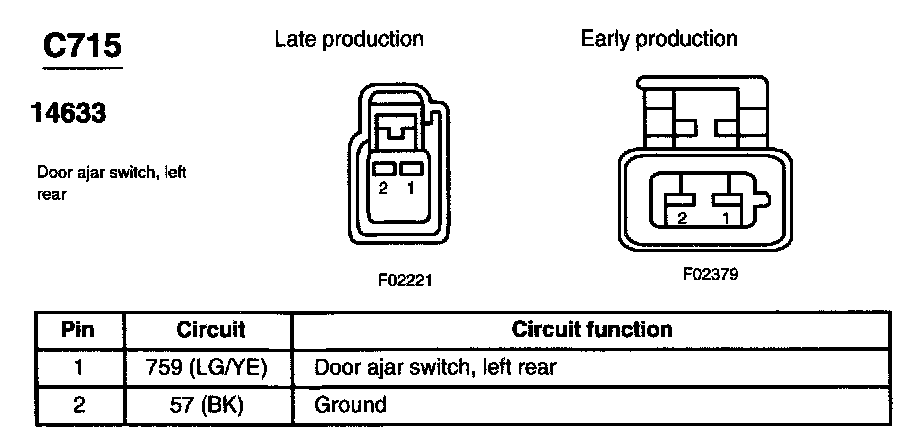 C715

14633

Door ajar switch, left rear

Late production

2 1

F02221

Early production

2 1

F02379

| Pin | Circuit | Circuit function |
|---|---|---|
| 1 | 759 (LG/YE) | Door ajar switch, left rear |
| 2 | 57 (BK) | Ground |