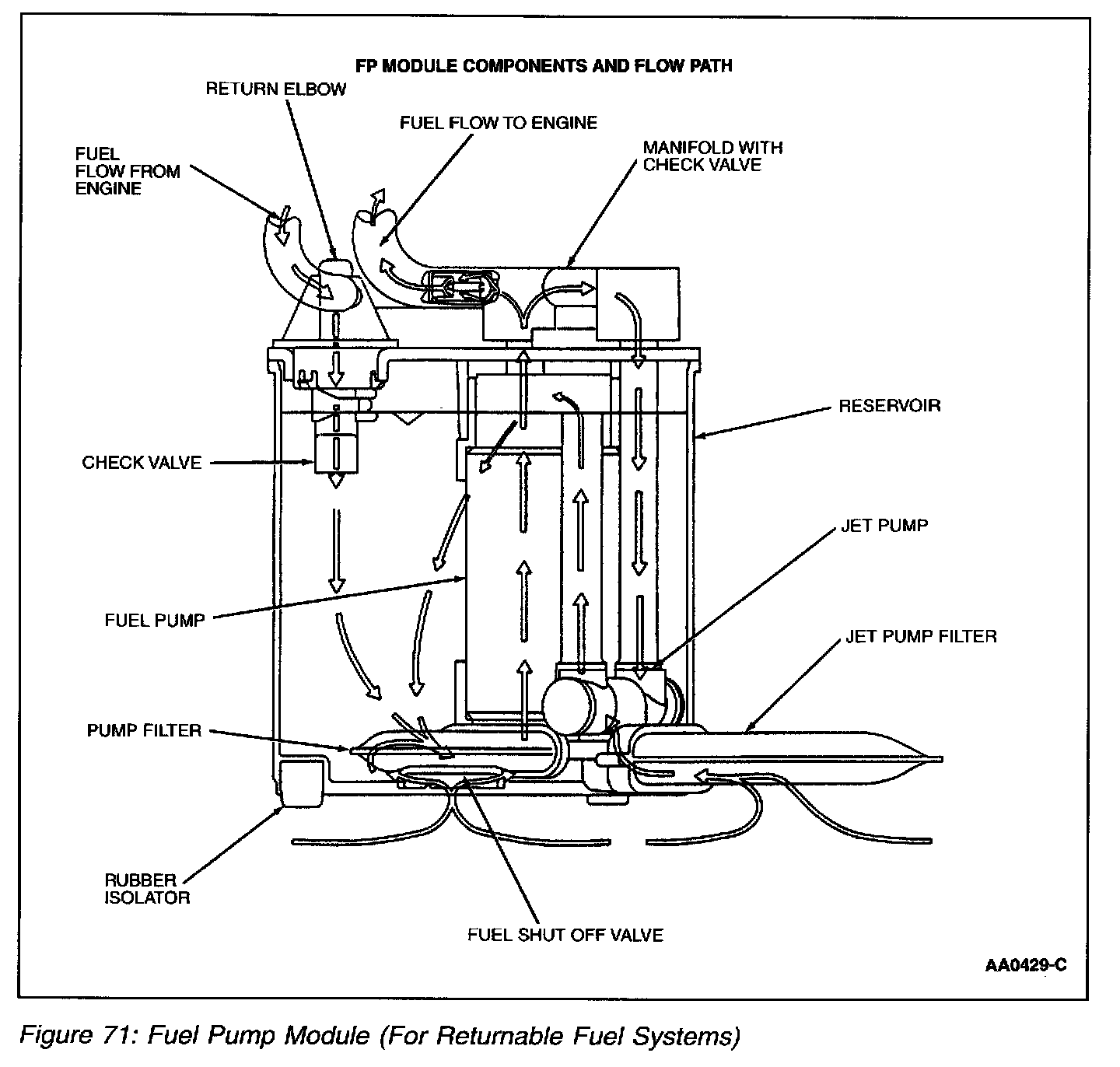 FP MODULE COMPONENTS AND FLOW PATH

RETURN ELBOW

FUEL FLOW TO ENGINE

FUEL FLOW FROM ENGINE

MANIFOLD WITH CHECK VALVE

RESERVOIR

CHECK VALVE

JET PUMP

FUEL PUMP

JET PUMP FILTER

PUMP FILTER

RUBBER ISOLATOR

FUEL SHUT OFF VALVE

AA0429-C

Figure 71: Fuel Pump Module (For Returnable Fuel Systems)