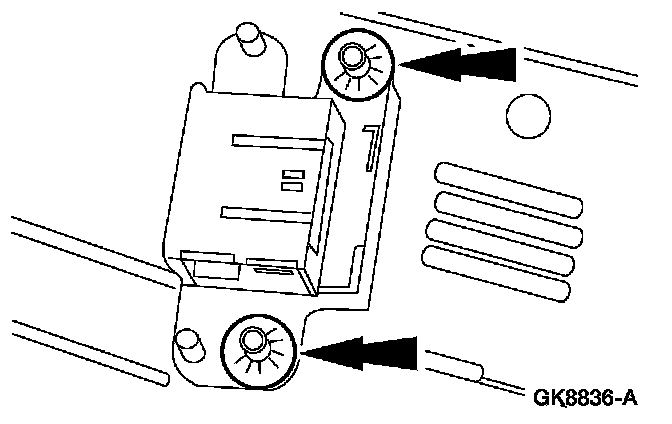 GK8836-A