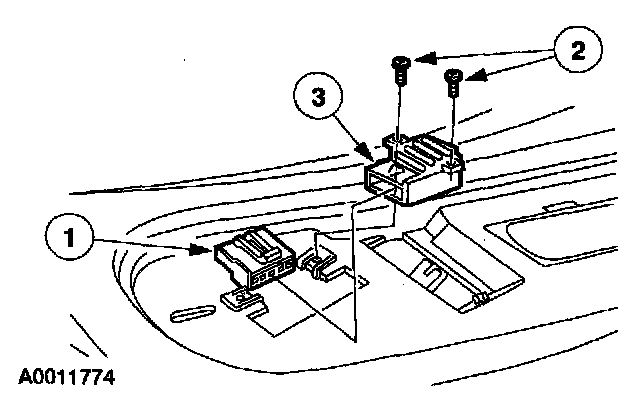 2
3
1
A0011774