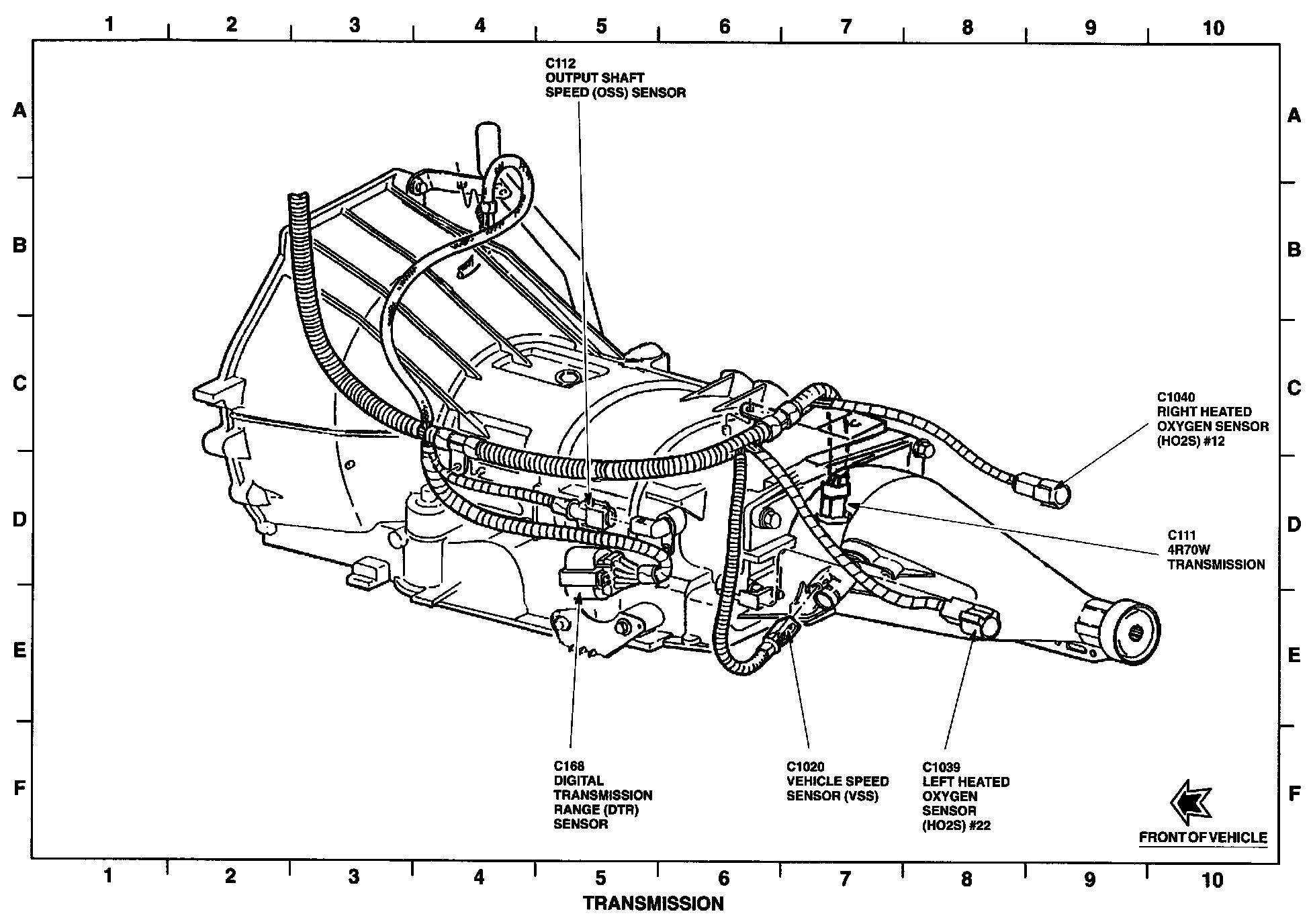 1 2 3 4 5 6 7 8 9 10

A
B
C
D
E
F

A
B
C
D
E
F

C112
OUTPUT SHAFT
SPEED (OSS) SENSOR

C1040
RIGHT HEATED
OXYGEN SENSOR
(HO2S) #12

C111
4R70W
TRANSMISSION

C168
DIGITAL
TRANSMISSION
RANGE (DTR)
SENSOR

C1020
VEHICLE SPEED
SENSOR (VSS)

C1039
LEFT HEATED
OXYGEN
SENSOR
(HO2S) #22

FRONT OF VEHICLE

1 2 3 4 5 6 7 8 9 10

TRANSMISSION