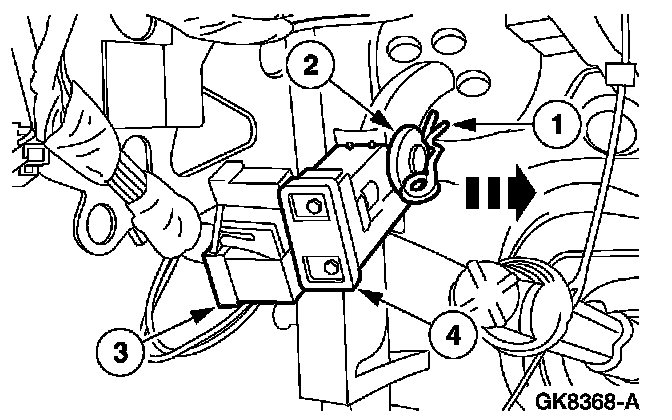 2
1
3
4
GK8368-A