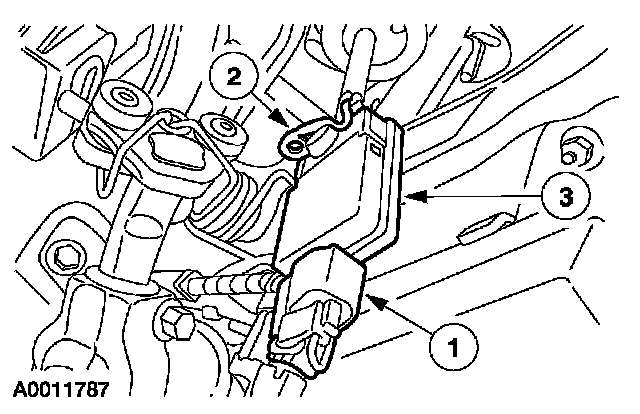 2
3
1
A0011787