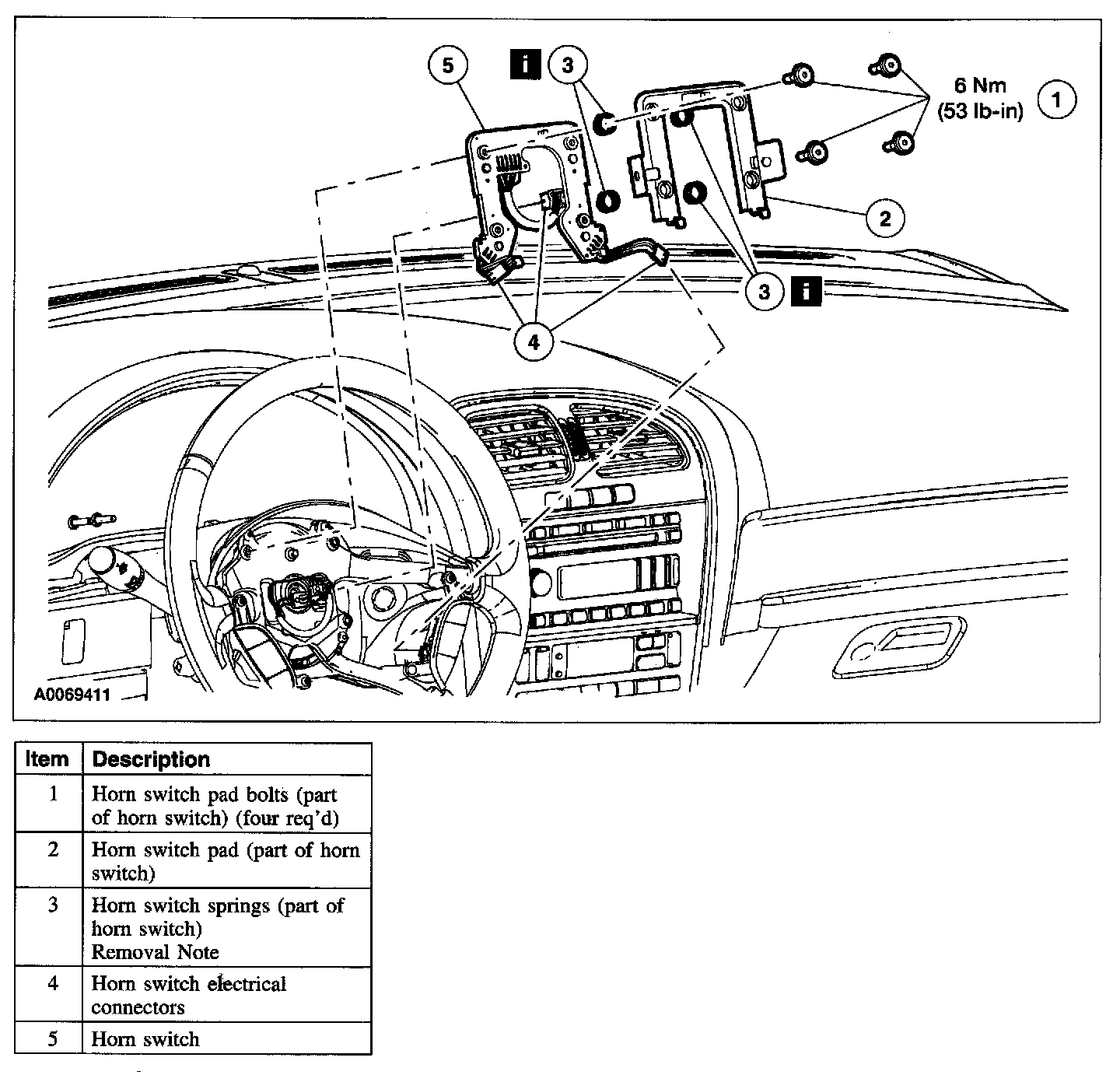 5

i

3

6 Nm
(53 lb-in)

1

2

3

i

4

A0069411

| Item | Description |
|---|---|
| 1 | Horn switch pad bolts (part of horn switch) (four req'd) |
| 2 | Horn switch pad (part of horn switch) |
| 3 | Horn switch springs (part of horn switch) Removal Note |
| 4 | Horn switch electrical connectors |
| 5 | Horn switch |