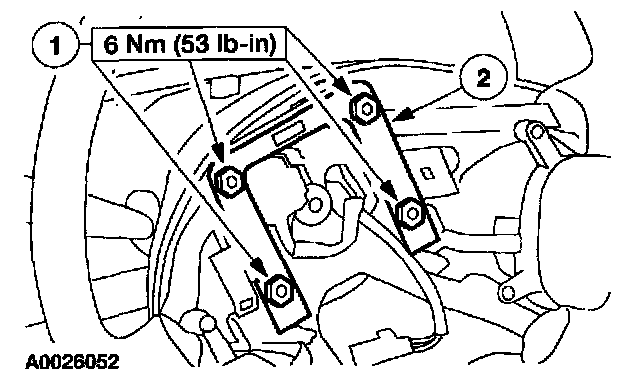 1
6 Nm (53 lb-in)
2
A0026052