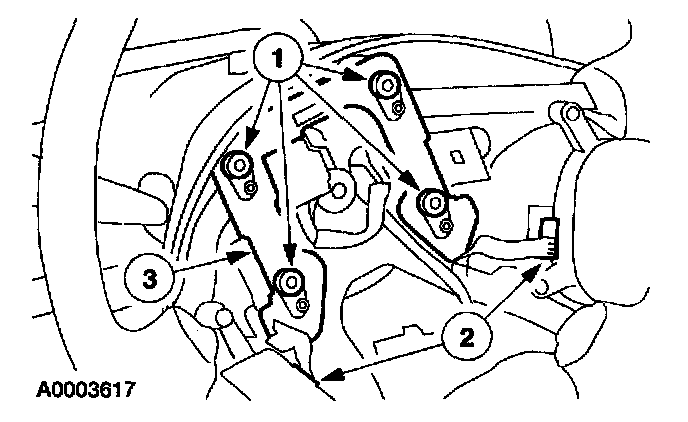 1
3
2
A0003617