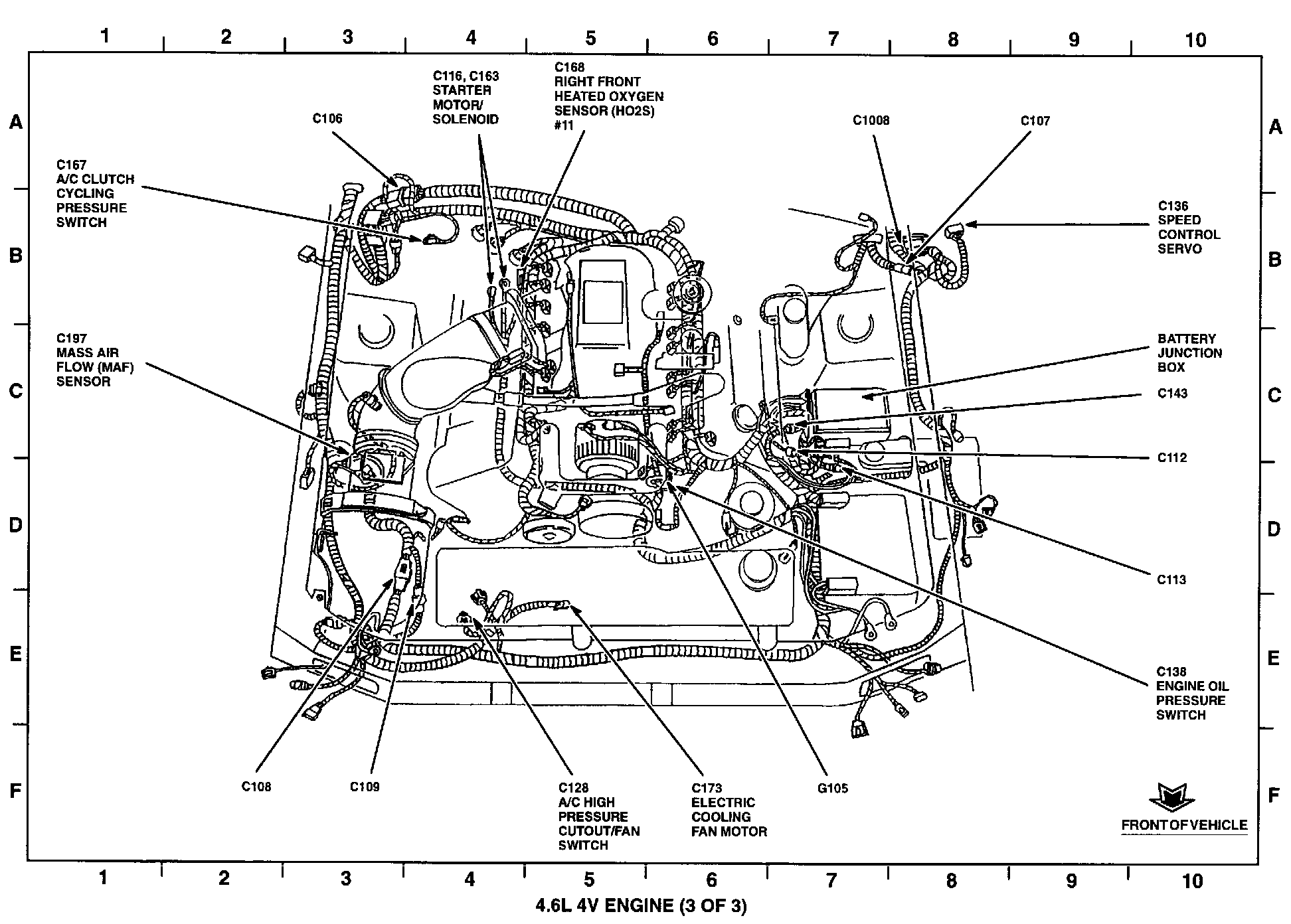 1 2 3 4 5 6 7 8 9 10

A
B
C
D
E
F

C116, C163
STARTER
MOTOR/
SOLENOID

C168
RIGHT FRONT
HEATED OXYGEN
SENSOR (HO2S)
#11

C106

C1008

C107

C167
A/C CLUTCH
CYCLING
PRESSURE
SWITCH

C136
SPEED
CONTROL
SERVO

C197
MASS AIR
FLOW (MAF)
SENSOR

BATTERY
JUNCTION
BOX

C143

C112

C113

C138
ENGINE OIL
PRESSURE
SWITCH

C108

C109

C128
A/C HIGH
PRESSURE
CUTOUT/FAN
SWITCH

C173
ELECTRIC
COOLING
FAN MOTOR

G105

FRONT OF VEHICLE

A
B
C
D
E
F

1 2 3 4 5 6 7 8 9 10

4.6L 4V ENGINE (3 OF 3)