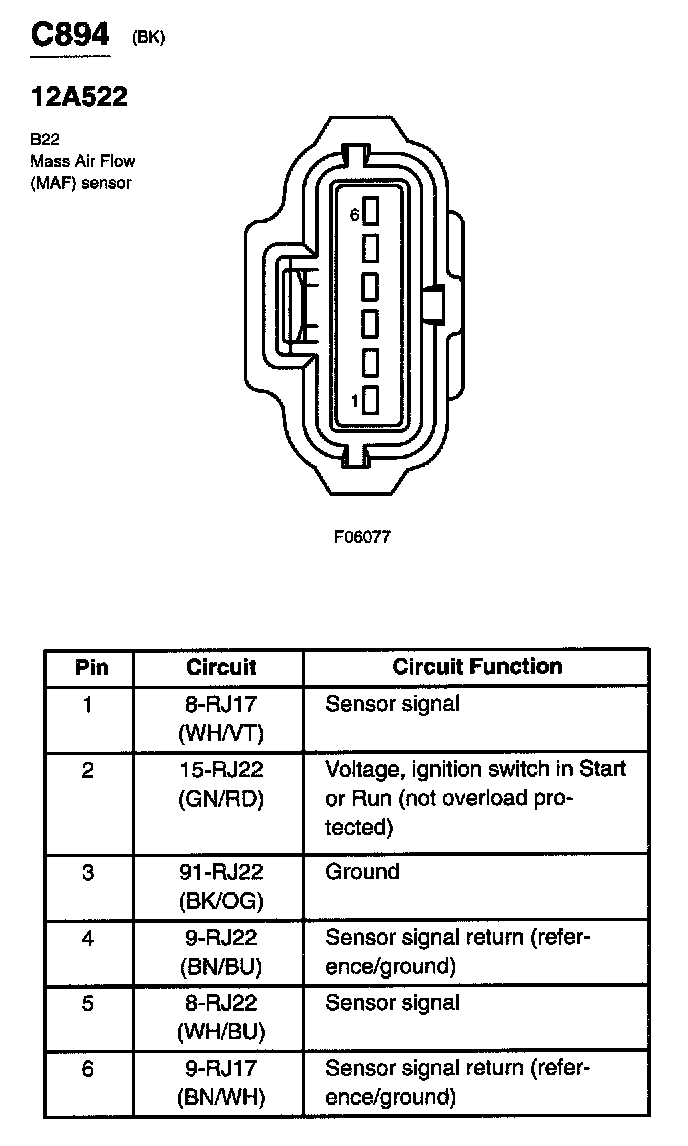 C894 (BK)

12A522

B22
Mass Air Flow
(MAF) sensor

6

1

F06077

| Pin | Circuit | Circuit Function |
|---|---|---|
| 1 | 8-RJ17 (WH/VT) | Sensor signal |
| 2 | 15-RJ22 (GN/RD) | Voltage, ignition switch in Start or Run (not overload protected) |
| 3 | 91-RJ22 (BK/OG) | Ground |
| 4 | 9-RJ22 (BN/BU) | Sensor signal return (reference/ground) |
| 5 | 8-RJ22 (WH/BU) | Sensor signal |
| 6 | 9-RJ17 (BN/WH) | Sensor signal return (reference/ground) |