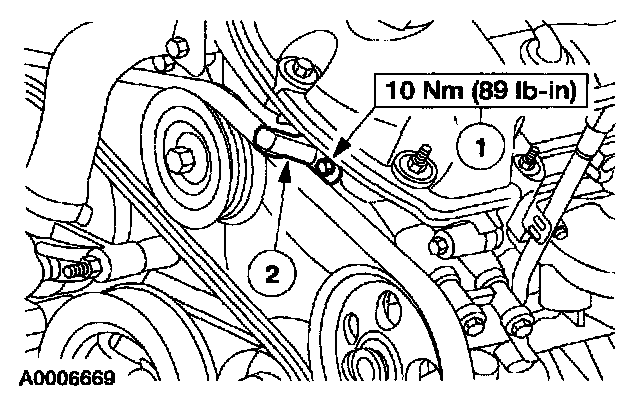 10 Nm (89 lb-in)

1

2

A0006669