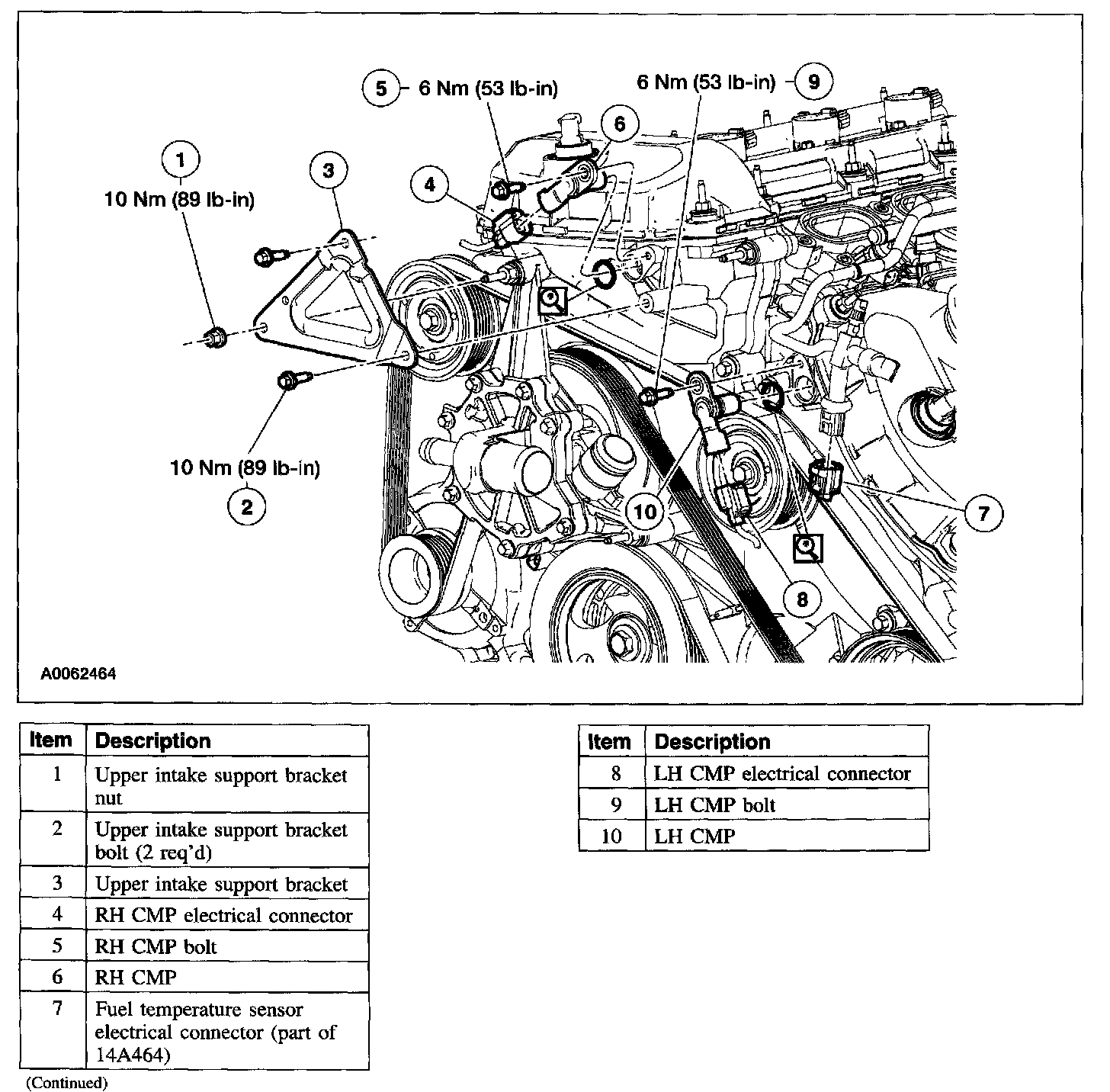 5 – 6 Nm (53 lb-in)

6 Nm (53 lb-in) – 9

6

1

10 Nm (89 lb-in)

3

4

10 Nm (89 lb-in)

2

10

7

8

A0062464

| Item | Description |
|---|---|
| 1 | Upper intake support bracket nut |
| 2 | Upper intake support bracket bolt (2 req'd) |
| 3 | Upper intake support bracket |
| 4 | RH CMP electrical connector |
| 5 | RH CMP bolt |
| 6 | RH CMP |
| 7 | Fuel temperature sensor electrical connector (part of 14A464) |

(Continued)

| Item | Description |
|---|---|
| 8 | LH CMP electrical connector |
| 9 | LH CMP bolt |
| 10 | LH CMP |