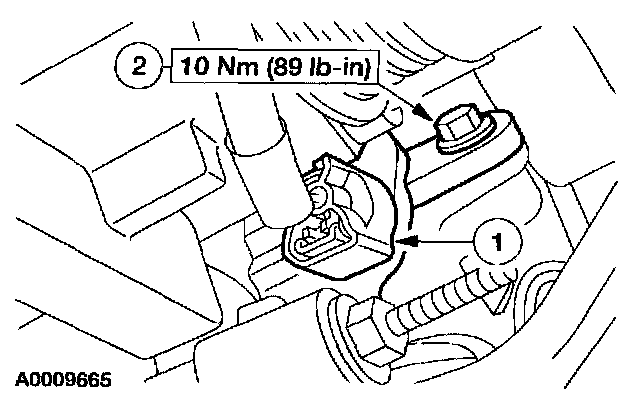 2 10 Nm (89 lb-in)

1

A0009665