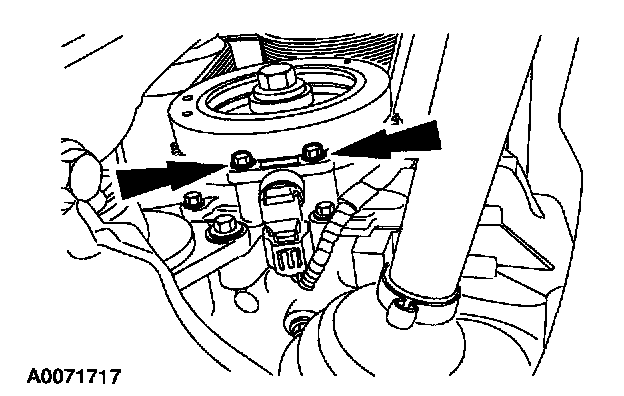 A0071717