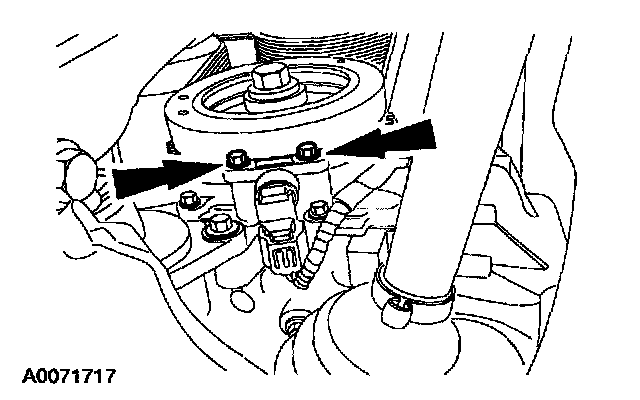 A0071717