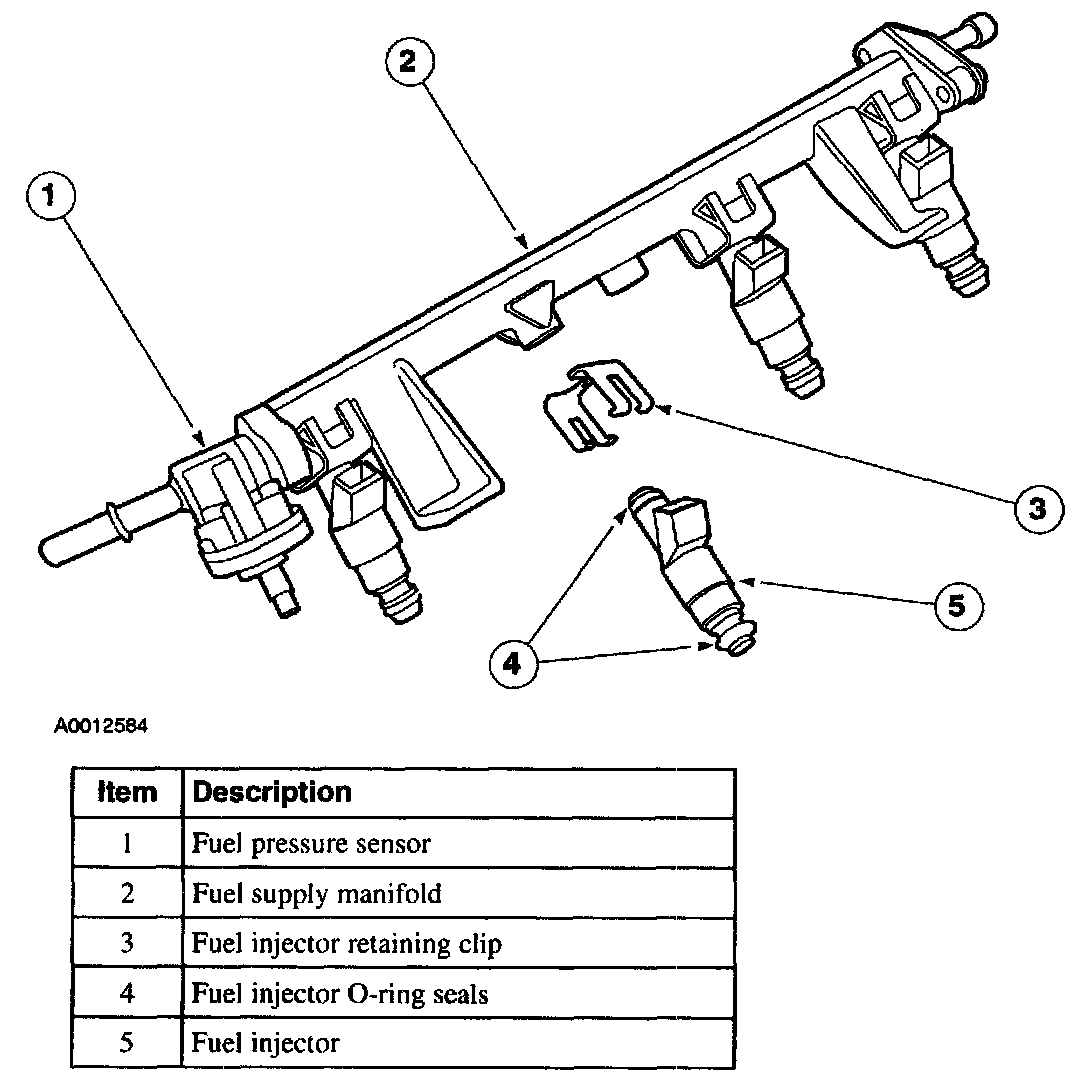 2

1

3

5

4

A0012584

| Item | Description |
|---|---|
| 1 | Fuel pressure sensor |
| 2 | Fuel supply manifold |
| 3 | Fuel injector retaining clip |
| 4 | Fuel injector O-ring seals |
| 5 | Fuel injector |