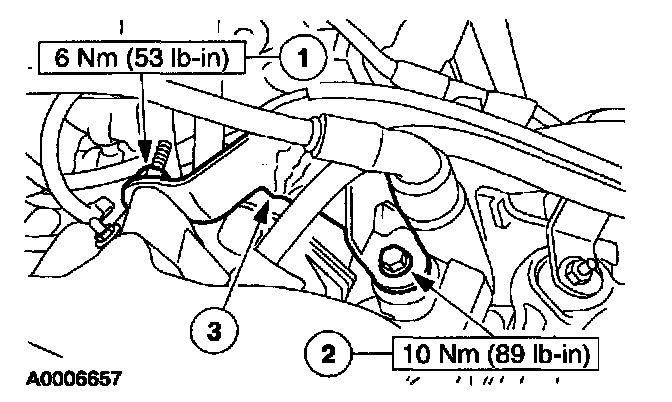 6 Nm (53 lb-in)

1

3

2

10 Nm (89 lb-in)

A0006657