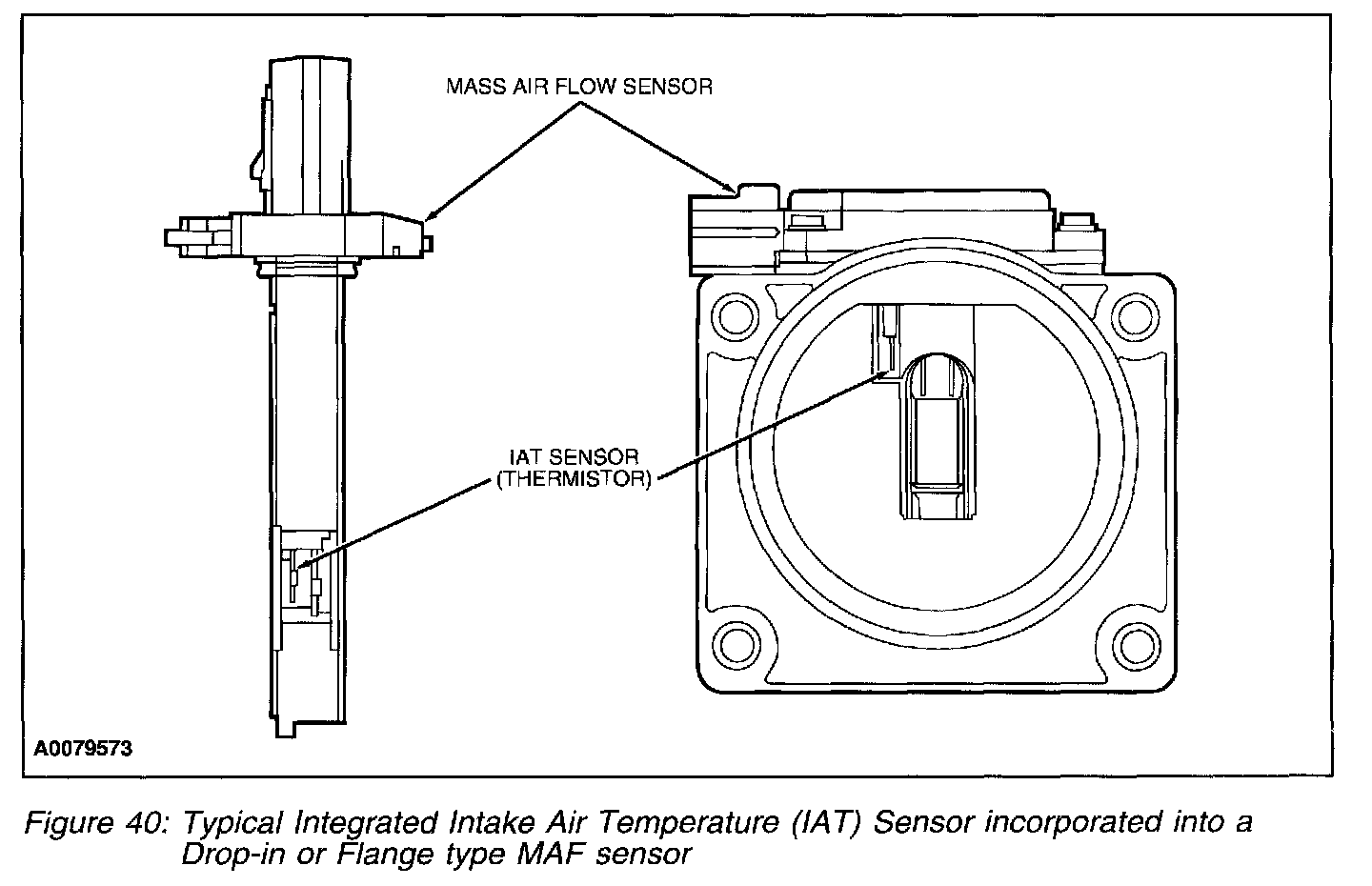 MASS AIR FLOW SENSOR

IAT SENSOR
(THERMISTOR)

A0079573

Figure 40: Typical Integrated Intake Air Temperature (IAT) Sensor incorporated into a Drop-in or Flange type MAF sensor