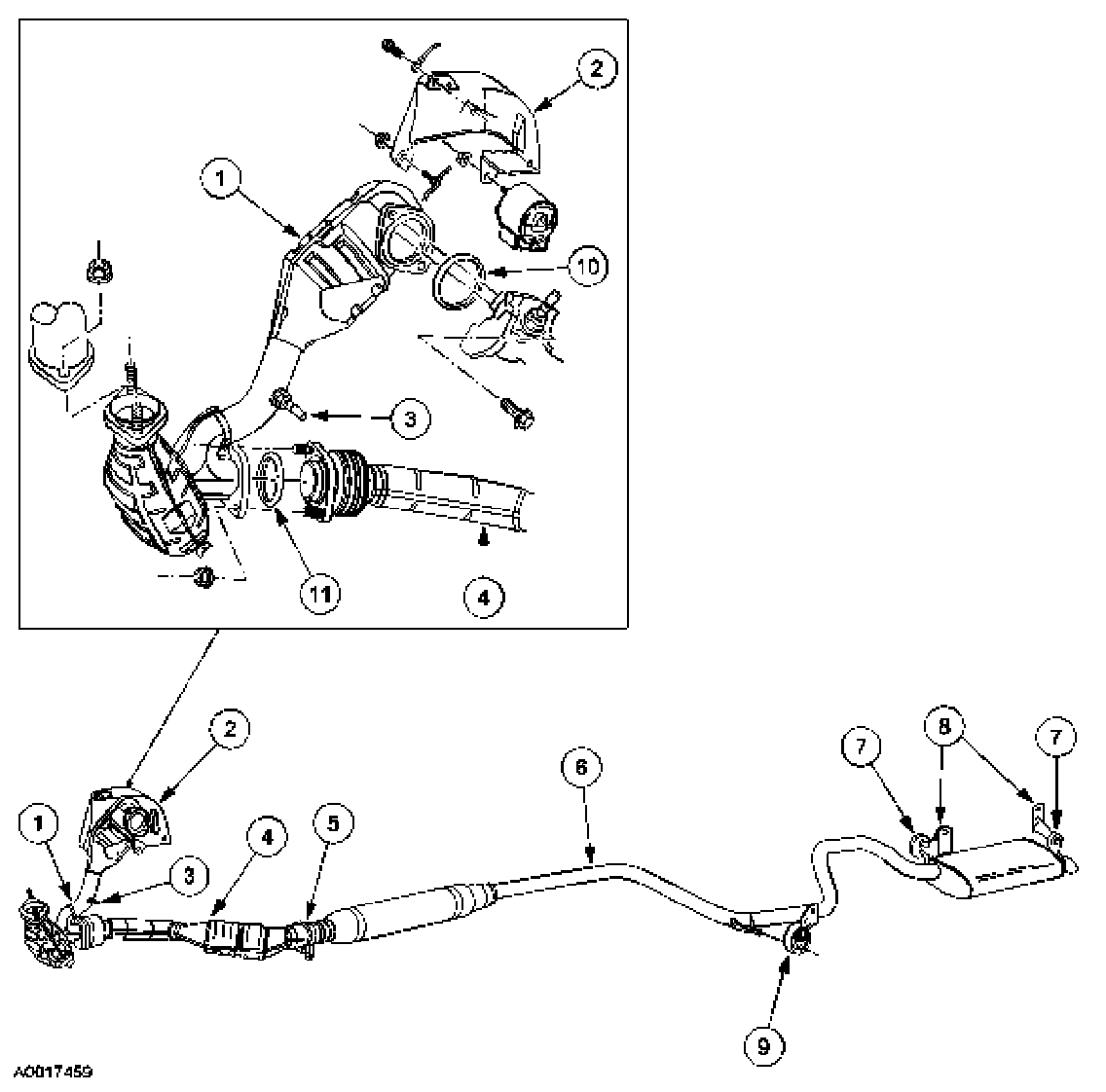 2
1
10
3
11
4
2
1
3
4
5
6
7
8
7
9
A0017459