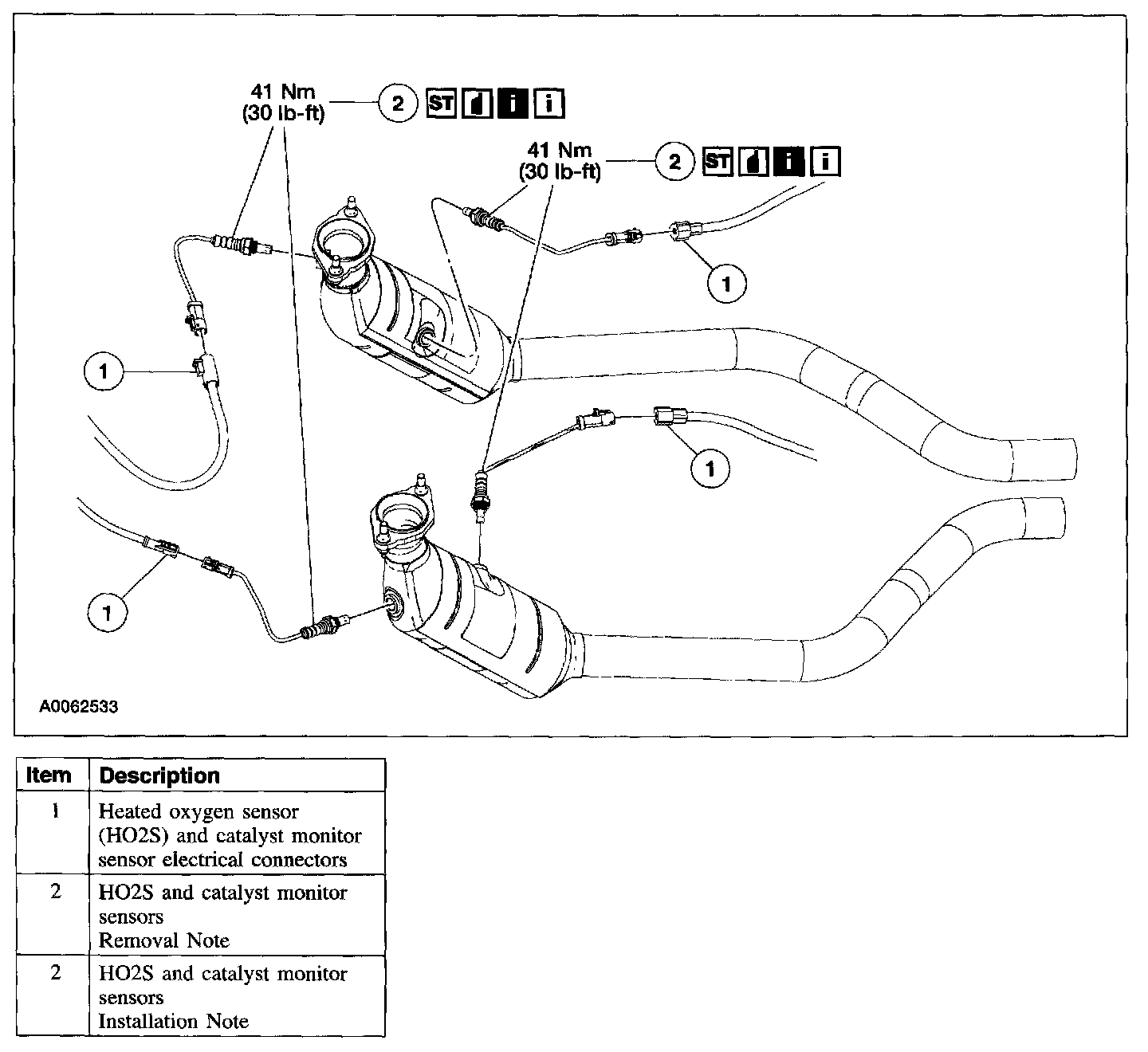 41 Nm
(30 lb-ft)
2
ST
i
i

41 Nm
(30 lb-ft)
2
ST
i
i

1

1

1

1

A0062533

| Item | Description |
|---|---|
| 1 | Heated oxygen sensor (HO2S) and catalyst monitor sensor electrical connectors |
| 2 | HO2S and catalyst monitor sensors Removal Note |
| 2 | HO2S and catalyst monitor sensors Installation Note |