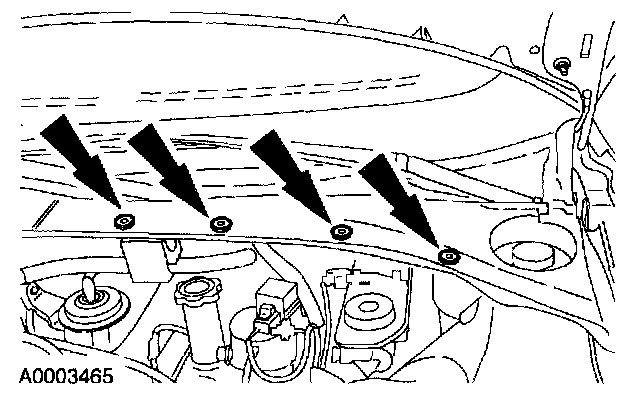 A0003465