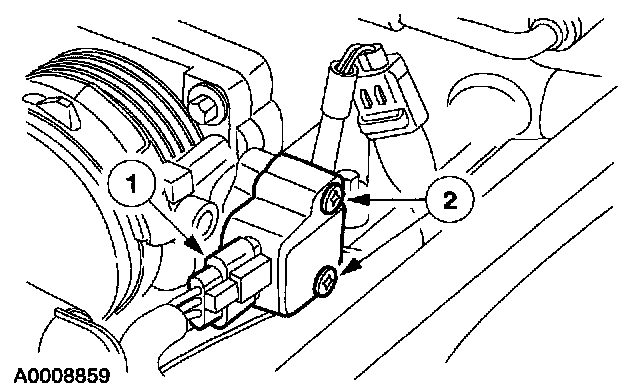 1
2
A0008859