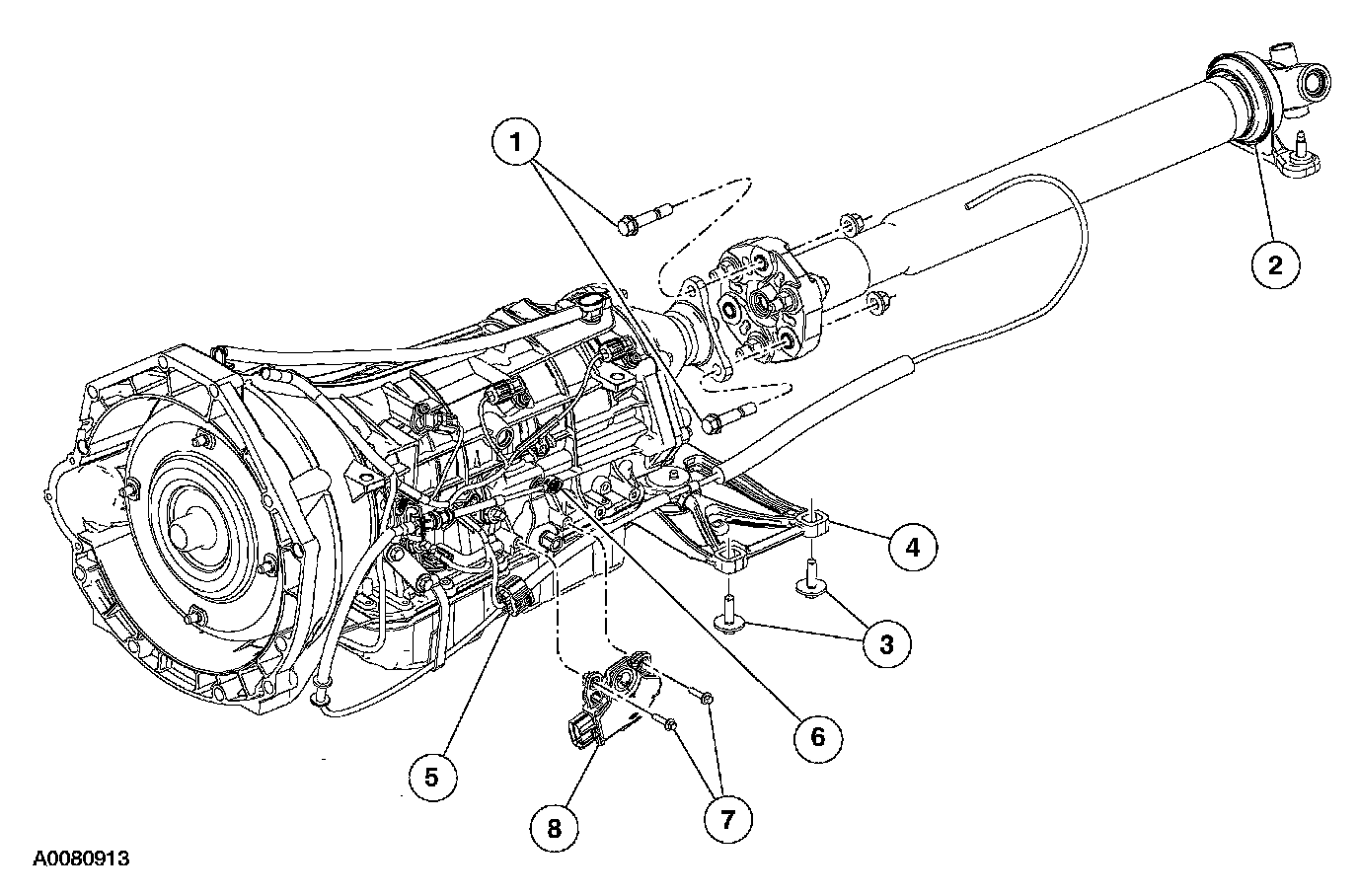 1
2
4
3
6
5
7
8
A0080913