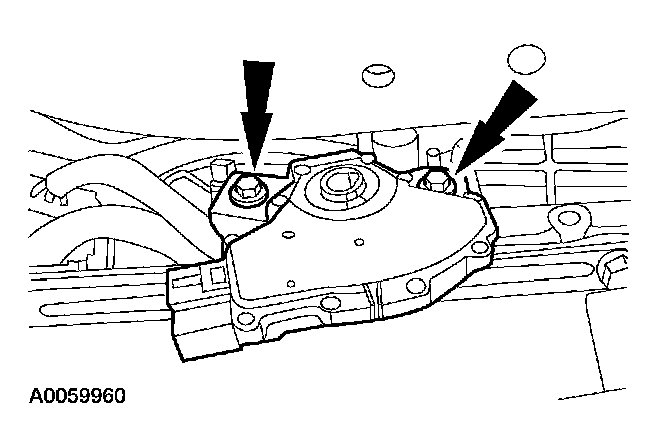 A0059960