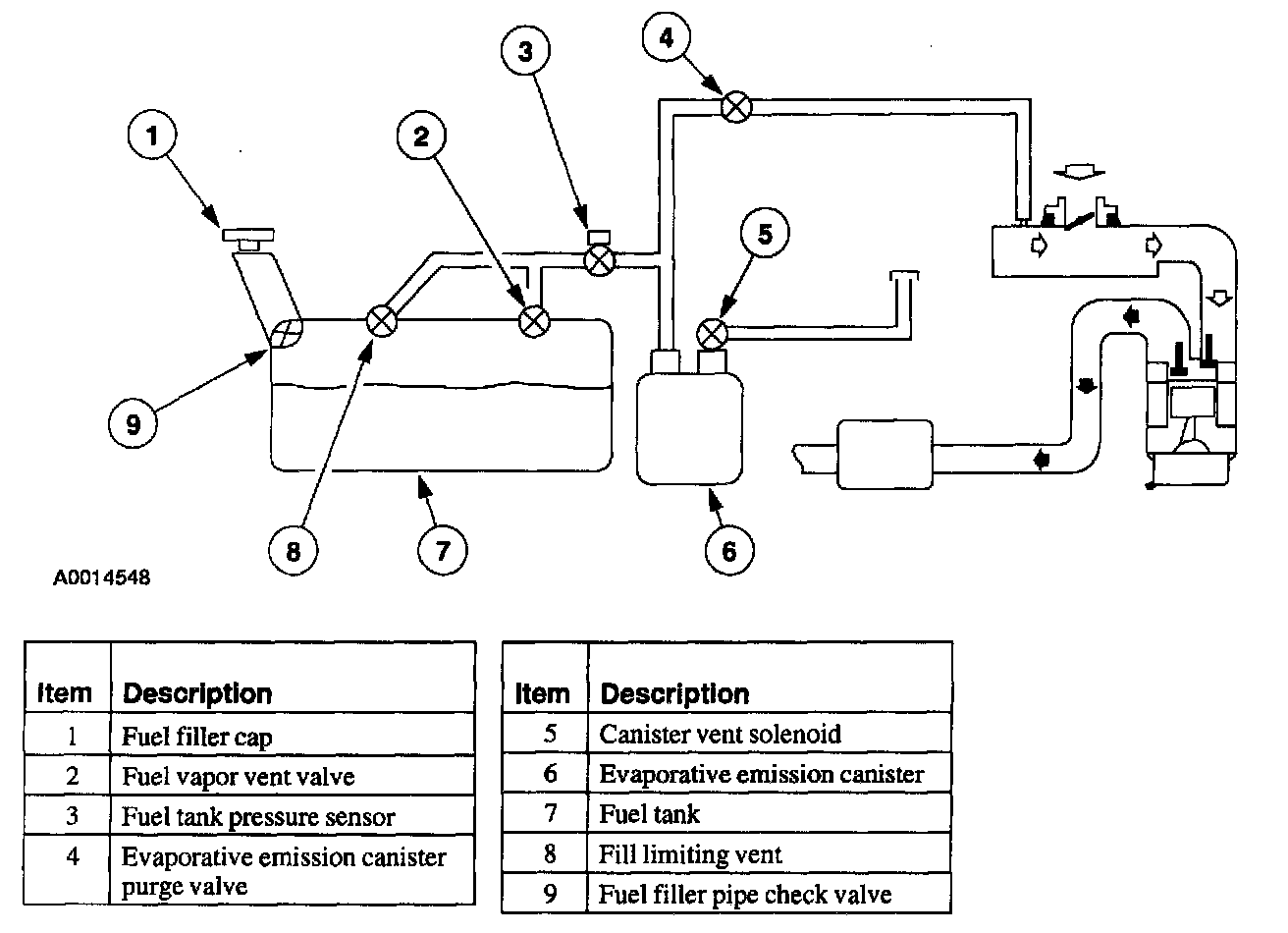 1
2
3
4
5
9
8
7
6

A0014548

| Item | Description |
|---|---|
| 1 | Fuel filler cap |
| 2 | Fuel vapor vent valve |
| 3 | Fuel tank pressure sensor |
| 4 | Evaporative emission canister purge valve |

| Item | Description |
|---|---|
| 5 | Canister vent solenoid |
| 6 | Evaporative emission canister |
| 7 | Fuel tank |
| 8 | Fill limiting vent |
| 9 | Fuel filler pipe check valve |