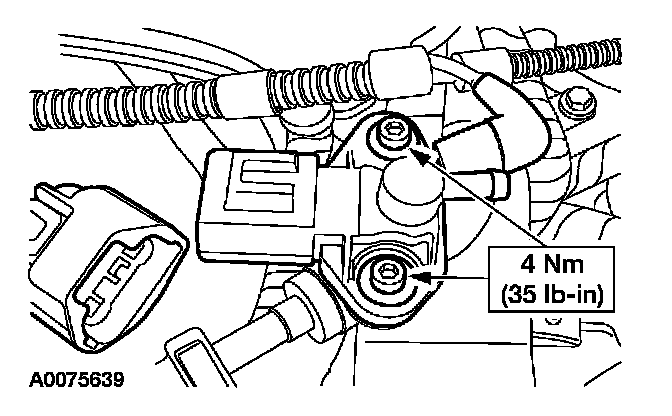 4 Nm
(35 lb-in)

A0075639