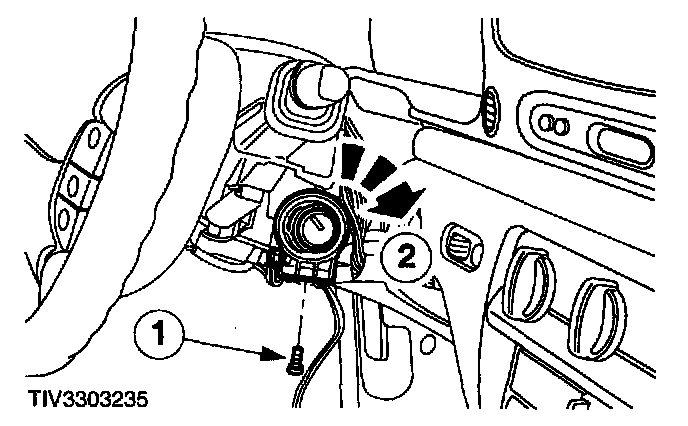 2
1
TIV3303235