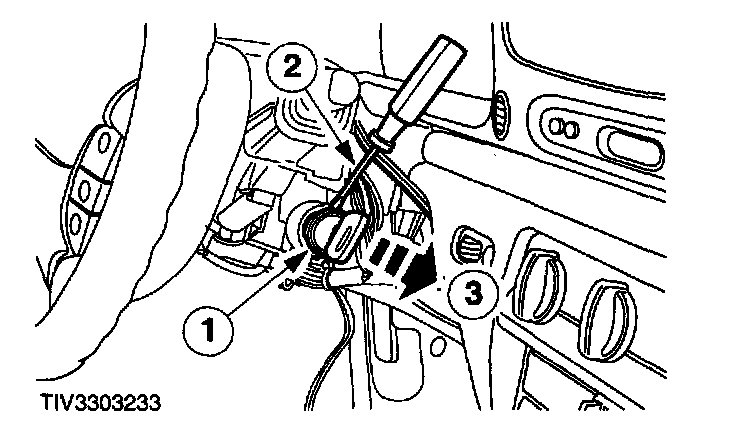 2
1
3
TIV3303233