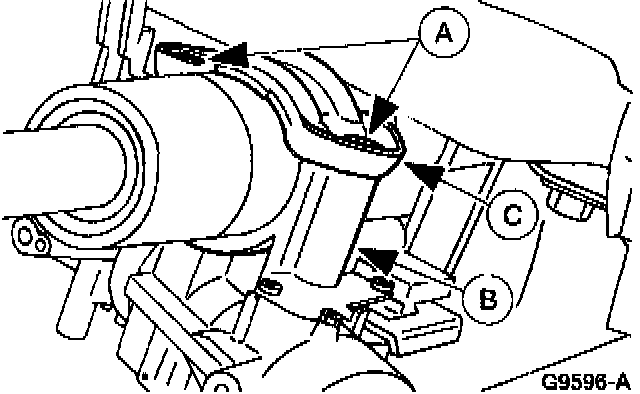 A
C
B
G9596-A