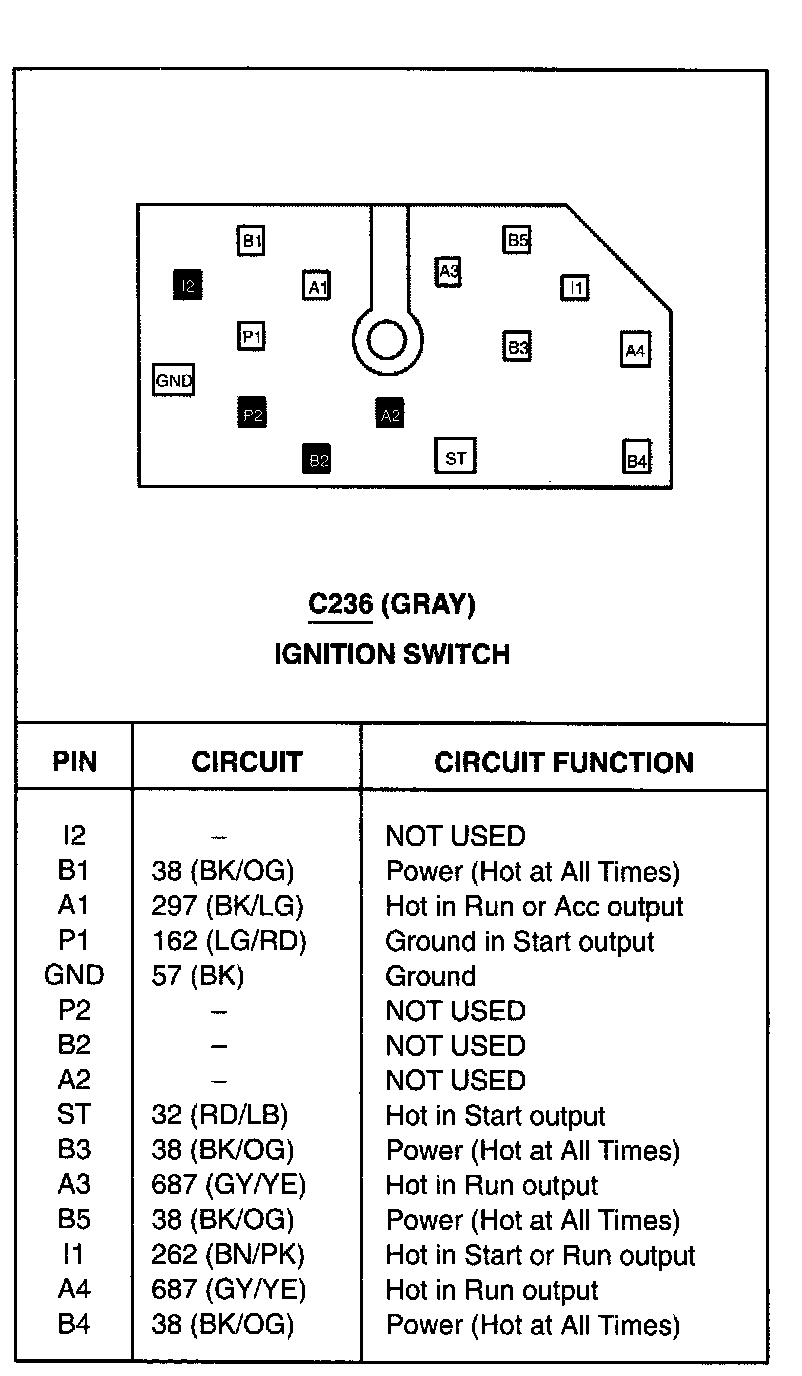 B1
B5
I2
A1
A3
I1
P1
B3
A4
GND
P2
A2
B2
ST
B4

C236 (GRAY)
IGNITION SWITCH

| PIN | CIRCUIT | CIRCUIT FUNCTION |
|---|---|---|
| I2 | – | NOT USED |
| B1 | 38 (BK/OG) | Power (Hot at All Times) |
| A1 | 297 (BK/LG) | Hot in Run or Acc output |
| P1 | 162 (LG/RD) | Ground in Start output |
| GND | 57 (BK) | Ground |
| P2 | – | NOT USED |
| B2 | – | NOT USED |
| A2 | – | NOT USED |
| ST | 32 (RD/LB) | Hot in Start output |
| B3 | 38 (BK/OG) | Power (Hot at All Times) |
| A3 | 687 (GY/YE) | Hot in Run output |
| B5 | 38 (BK/OG) | Power (Hot at All Times) |
| I1 | 262 (BN/PK) | Hot in Start or Run output |
| A4 | 687 (GY/YE) | Hot in Run output |
| B4 | 38 (BK/OG) | Power (Hot at All Times) |