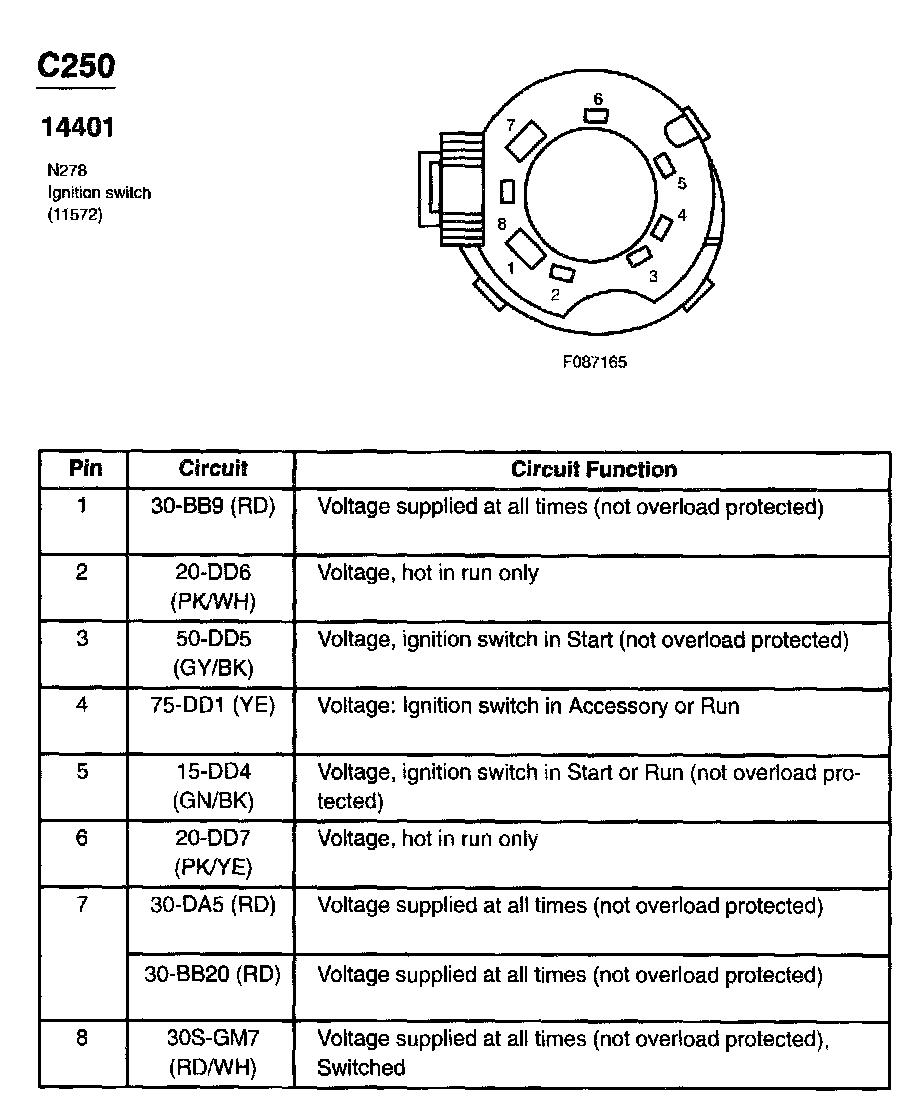 C250

14401

N278
Ignition switch
(11572)

6
7
5
4
8
1
2
3

F087165

| Pin | Circuit | Circuit Function |
|---|---|---|
| 1 | 30-BB9 (RD) | Voltage supplied at all times (not overload protected) |
| 2 | 20-DD6 (PK/WH) | Voltage, hot in run only |
| 3 | 50-DD5 (GY/BK) | Voltage, ignition switch in Start (not overload protected) |
| 4 | 75-DD1 (YE) | Voltage: Ignition switch in Accessory or Run |
| 5 | 15-DD4 (GN/BK) | Voltage, ignition switch in Start or Run (not overload protected) |
| 6 | 20-DD7 (PK/YE) | Voltage, hot in run only |
| 7 | 30-DA5 (RD) | Voltage supplied at all times (not overload protected) |
| | 30-BB20 (RD) | Voltage supplied at all times (not overload protected) |
| 8 | 30S-GM7 (RD/WH) | Voltage supplied at all times (not overload protected), Switched |