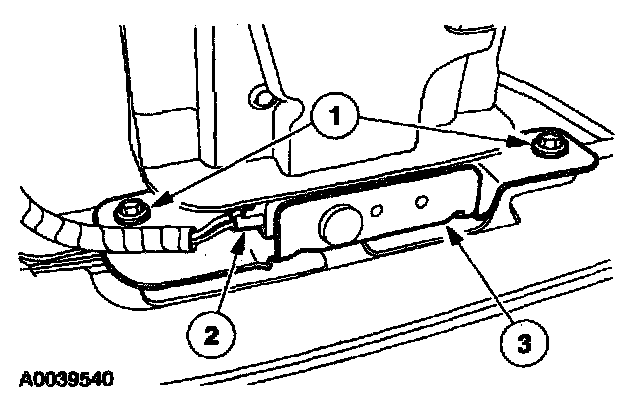 1
2
3
A0039540