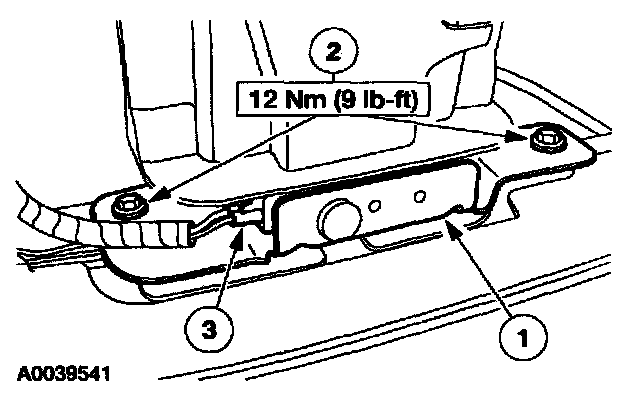 2

12 Nm (9 lb-ft)

3

1

A0039541