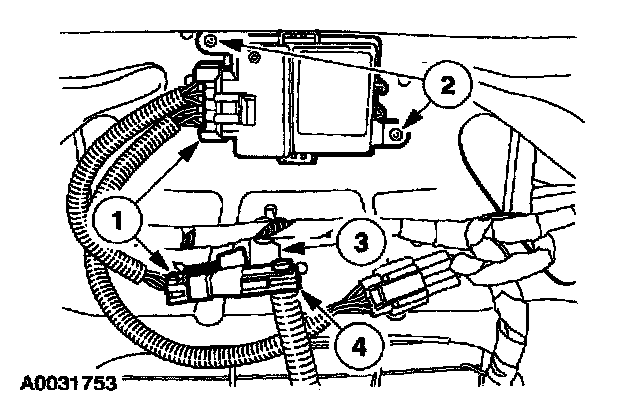 2
1
3
4
A0031753