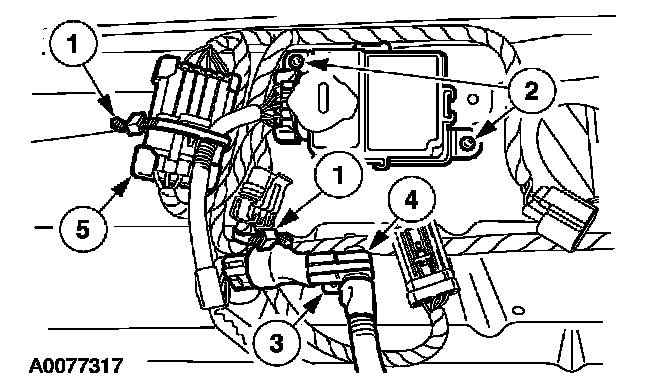 1
2
1
4
5
3
A0077317