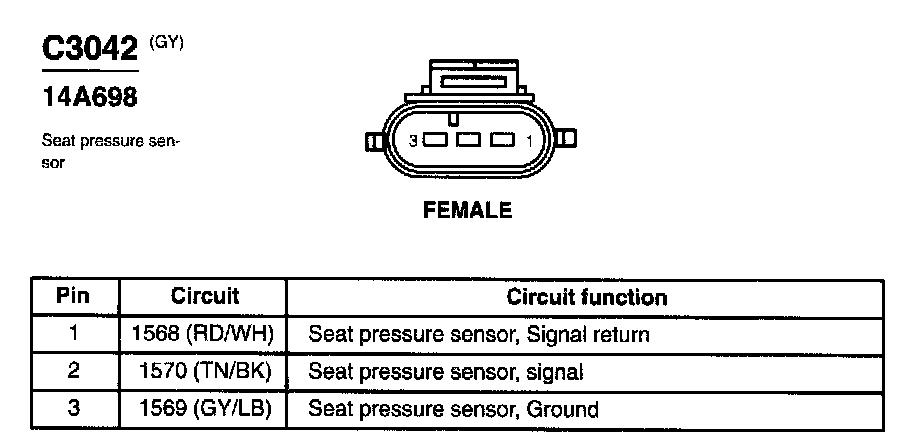 C3042 (GY)

14A698

Seat pressure sensor

3 1

FEMALE

| Pin | Circuit | Circuit function |
|---|---|---|
| 1 | 1568 (RD/WH) | Seat pressure sensor, Signal return |
| 2 | 1570 (TN/BK) | Seat pressure sensor, signal |
| 3 | 1569 (GY/LB) | Seat pressure sensor, Ground |