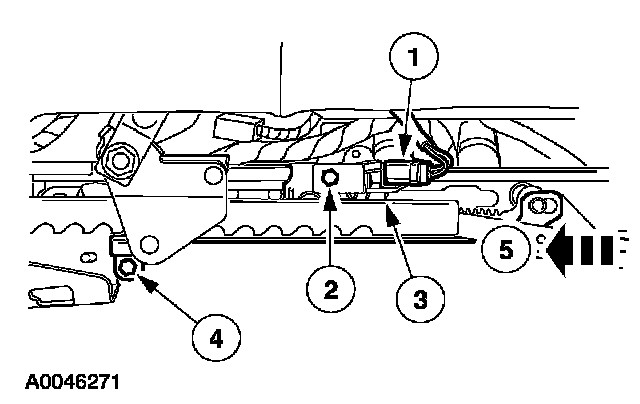 1
2
3
4
5
A0046271