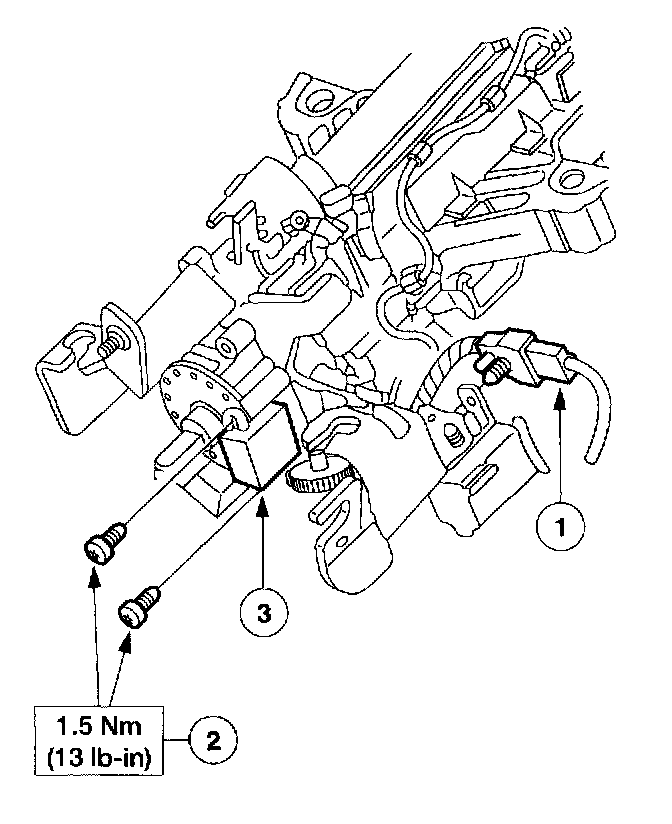 1

3

1.5 Nm
(13 lb-in)

2