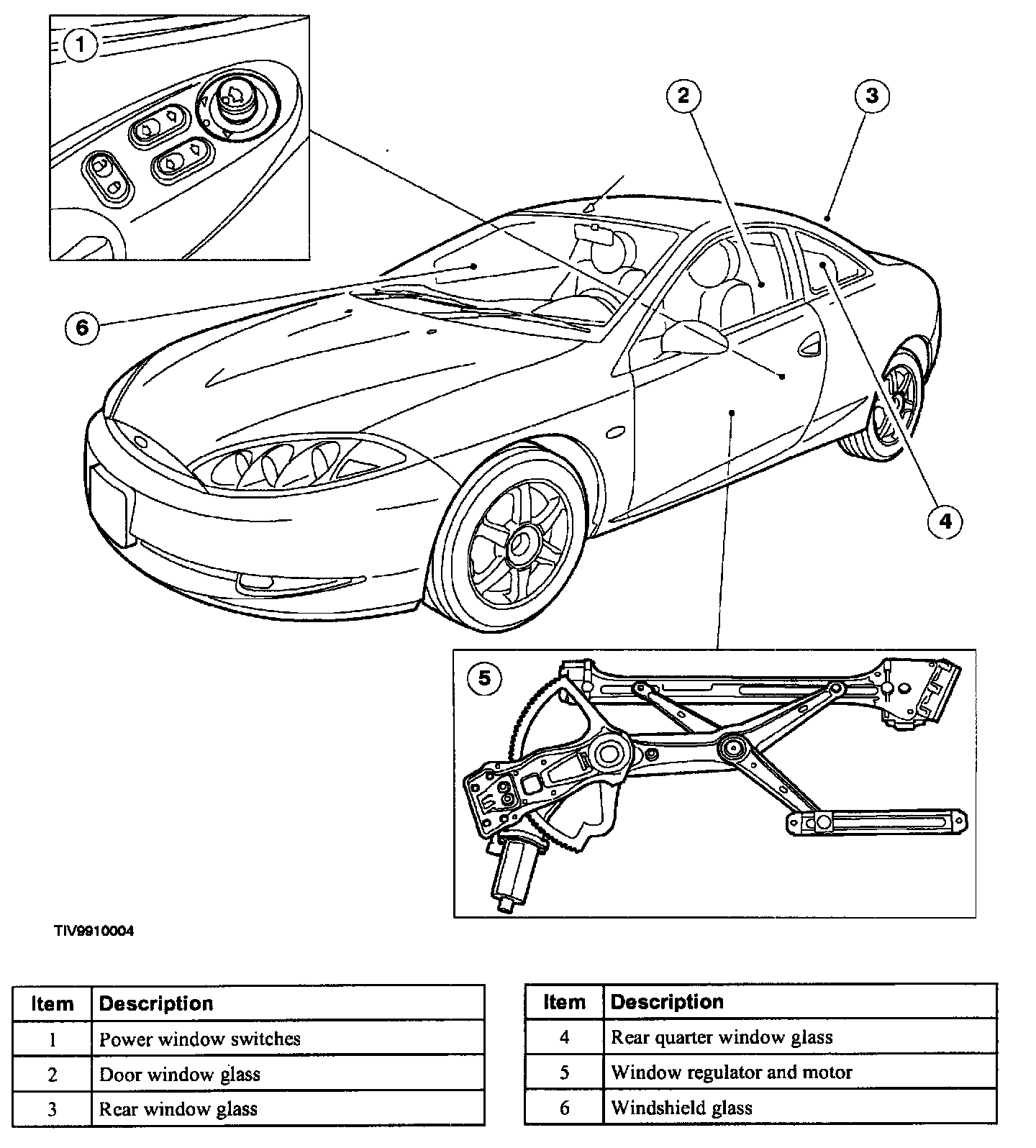 1

2

3

6

4

5

TIV9910004

| Item | Description |
|---|---|
| 1 | Power window switches |
| 2 | Door window glass |
| 3 | Rear window glass |

| Item | Description |
|---|---|
| 4 | Rear quarter window glass |
| 5 | Window regulator and motor |
| 6 | Windshield glass |