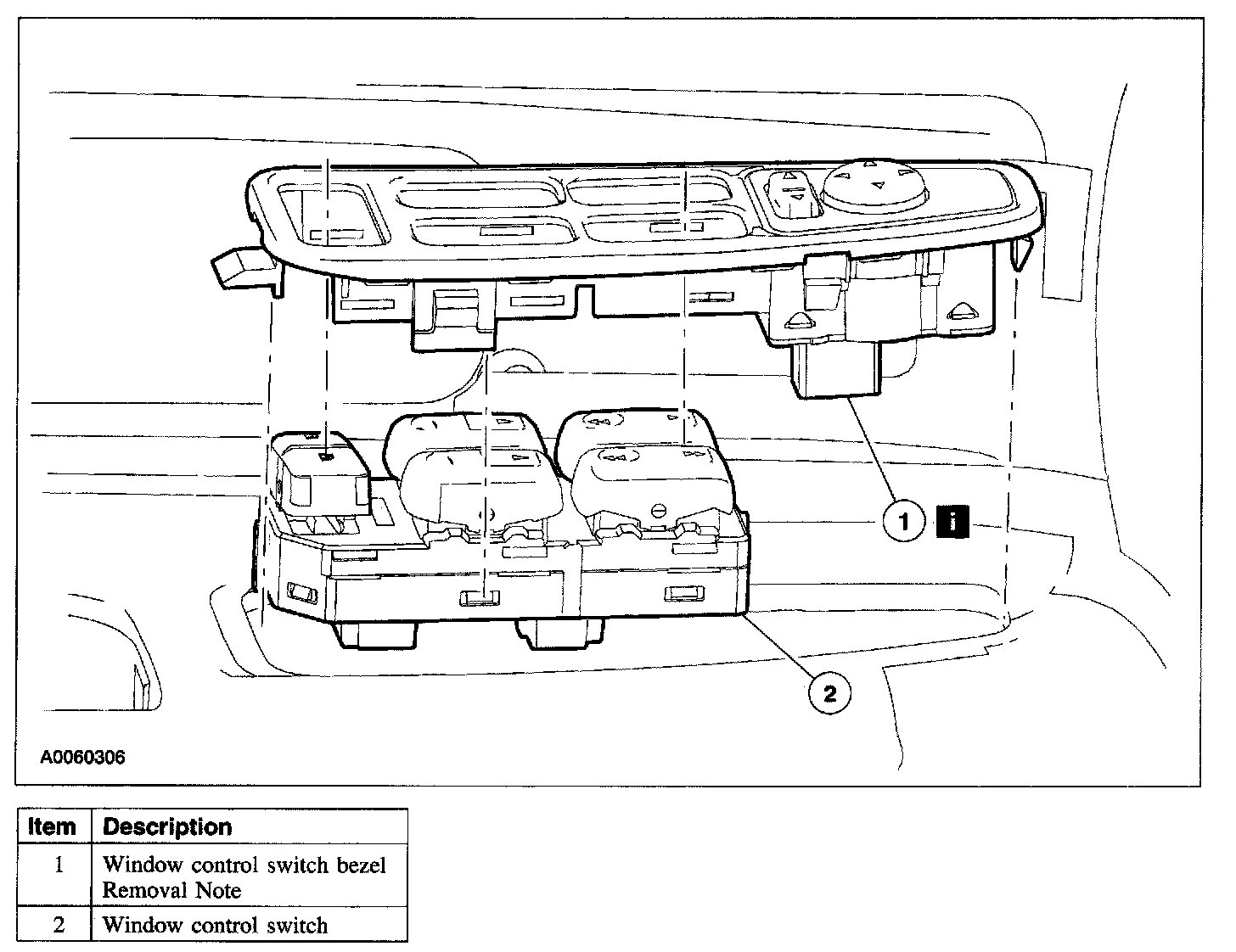 1 i

2

A0060306

| Item | Description |
|---|---|
| 1 | Window control switch bezel Removal Note |
| 2 | Window control switch |