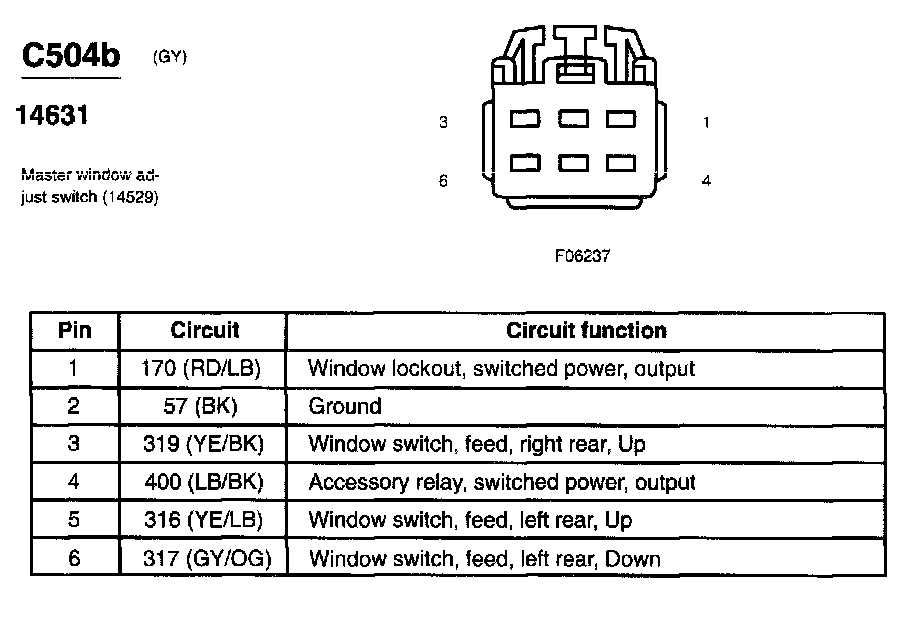 C504b (GY)

14631

Master window adjust switch (14529)

3 1

6 4

F06237

| Pin | Circuit | Circuit function |
|---|---|---|
| 1 | 170 (RD/LB) | Window lockout, switched power, output |
| 2 | 57 (BK) | Ground |
| 3 | 319 (YE/BK) | Window switch, feed, right rear, Up |
| 4 | 400 (LB/BK) | Accessory relay, switched power, output |
| 5 | 316 (YE/LB) | Window switch, feed, left rear, Up |
| 6 | 317 (GY/OG) | Window switch, feed, left rear, Down |