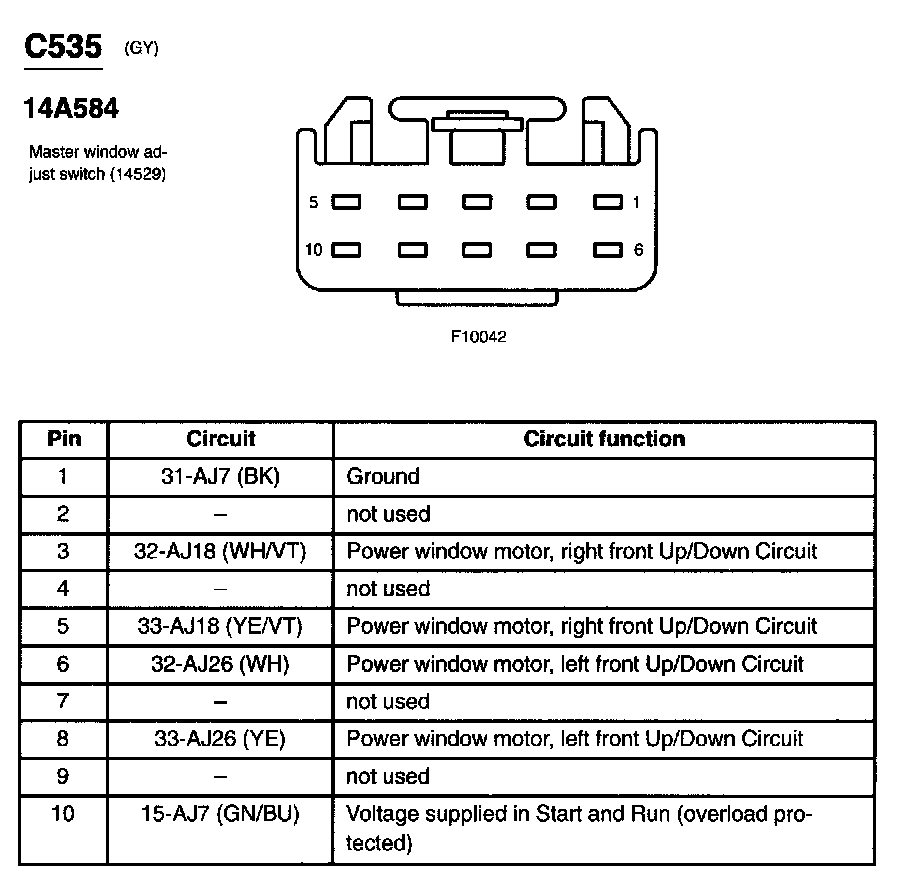 C535 (GY)

14A584

Master window adjust switch (14529)

5 1
10 6

F10042

| Pin | Circuit | Circuit function |
|---|---|---|
| 1 | 31-AJ7 (BK) | Ground |
| 2 | – | not used |
| 3 | 32-AJ18 (WH/VT) | Power window motor, right front Up/Down Circuit |
| 4 | – | not used |
| 5 | 33-AJ18 (YE/VT) | Power window motor, right front Up/Down Circuit |
| 6 | 32-AJ26 (WH) | Power window motor, left front Up/Down Circuit |
| 7 | – | not used |
| 8 | 33-AJ26 (YE) | Power window motor, left front Up/Down Circuit |
| 9 | – | not used |
| 10 | 15-AJ7 (GN/BU) | Voltage supplied in Start and Run (overload protected) |