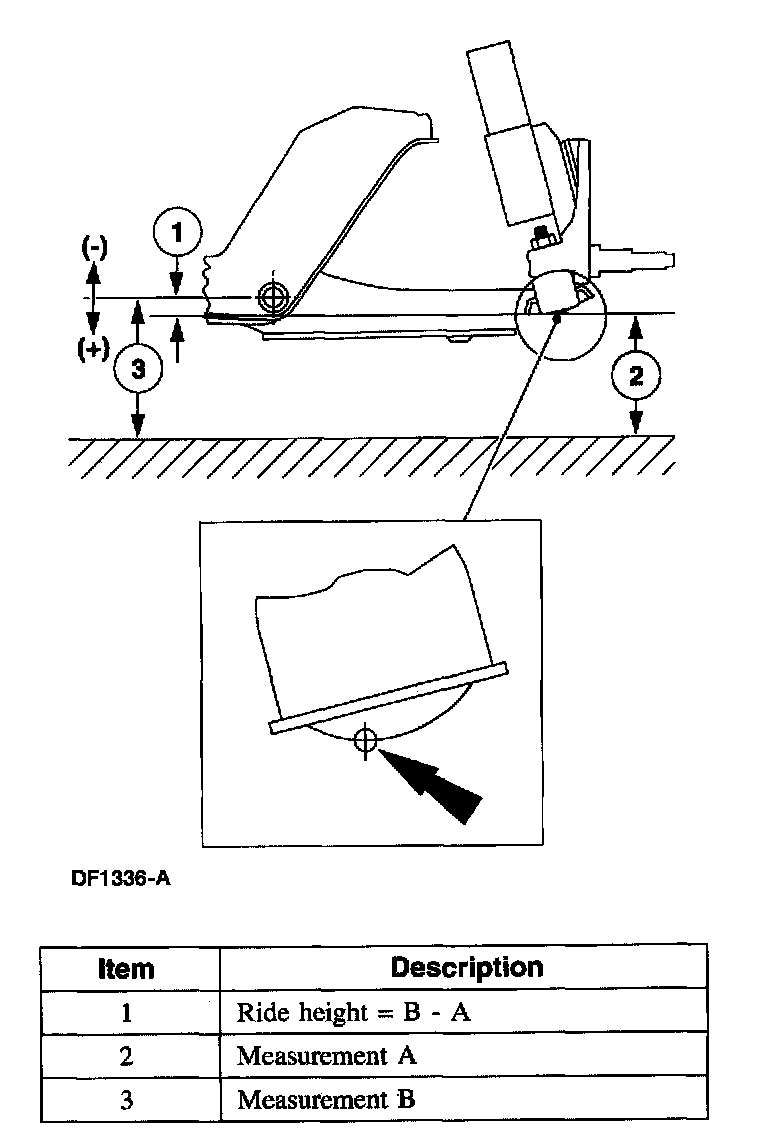 (-)
1
(+)
3
2

DF1336-A

| Item | Description |
|---|---|
| 1 | Ride height = B - A |
| 2 | Measurement A |
| 3 | Measurement B |