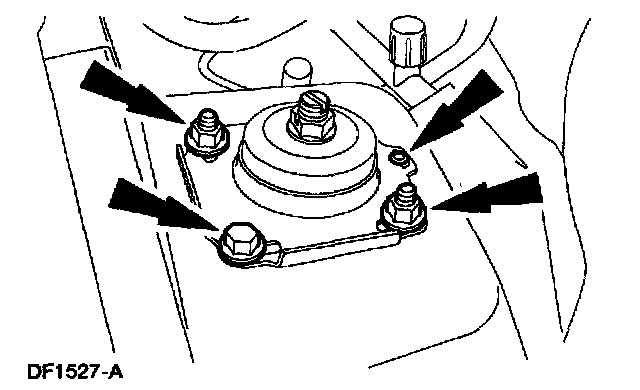 DF1527-A