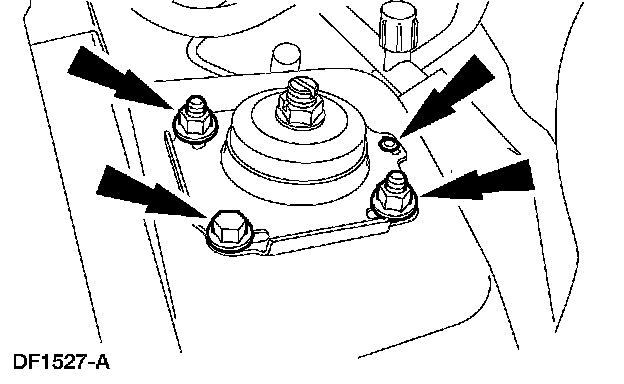 DF1527-A